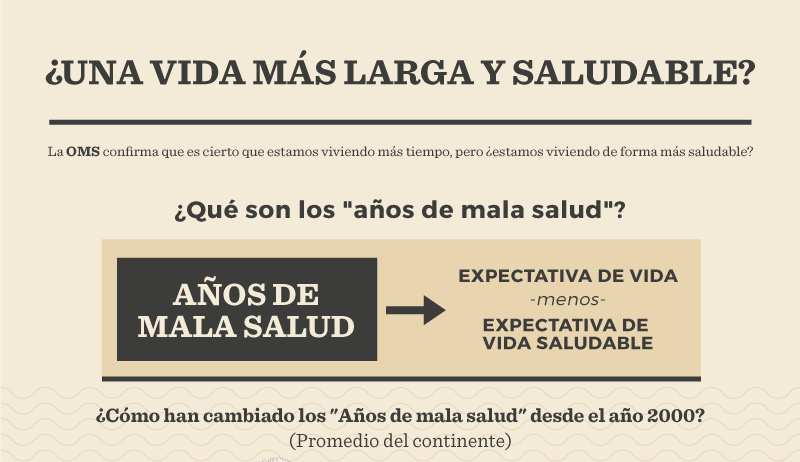 ¿UNA VIDA MÁS LARGA Y SALUDABLE?

La **OMS** confirma que es cierto que estamos viviendo más tiempo, pero ¿estamos viviendo de forma más saludable?

¿Qué son los "años de mala salud"?

AÑOS DE MALA SALUD

EXPECTATIVA DE VIDA
-menos-
EXPECTATIVA DE VIDA SALUDABLE

¿Cómo han cambiado los "Años de mala salud" desde el año 2000?
(Promedio del continente)